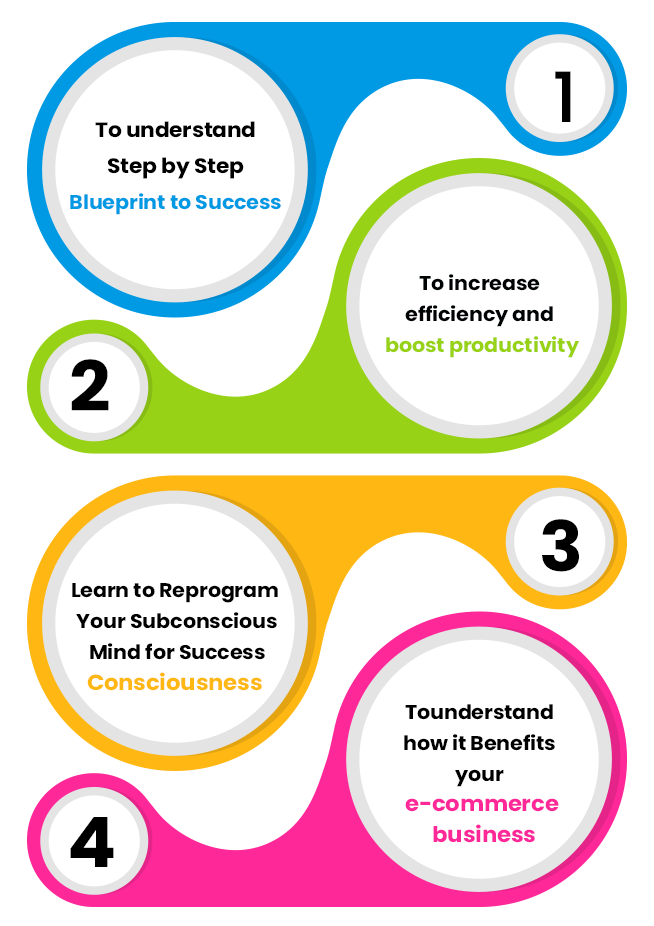 1

To understand Step by Step Blueprint to Success

2

To increase efficiency and boost productivity

3

Learn to Reprogram Your Subconscious Mind for Success Consciousness

4

Tounderstand how it Benefits your e-commerce business